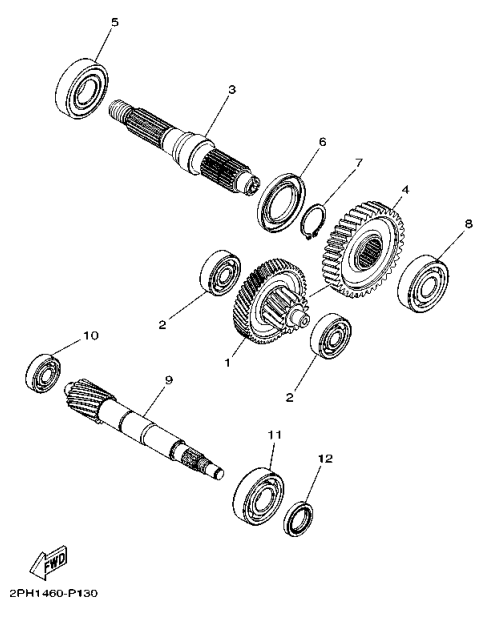 5
3
6
7
4
8
2
1
2
10
9
11
12
FWD
2PH1460-P130