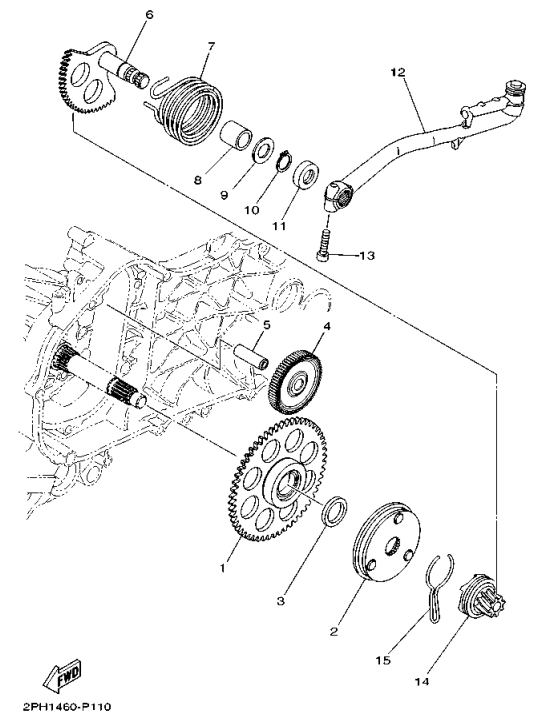 6
7
12
8
9
10
11
13
5
4
1
3
2
15
14
FWD
2PH1460-P110