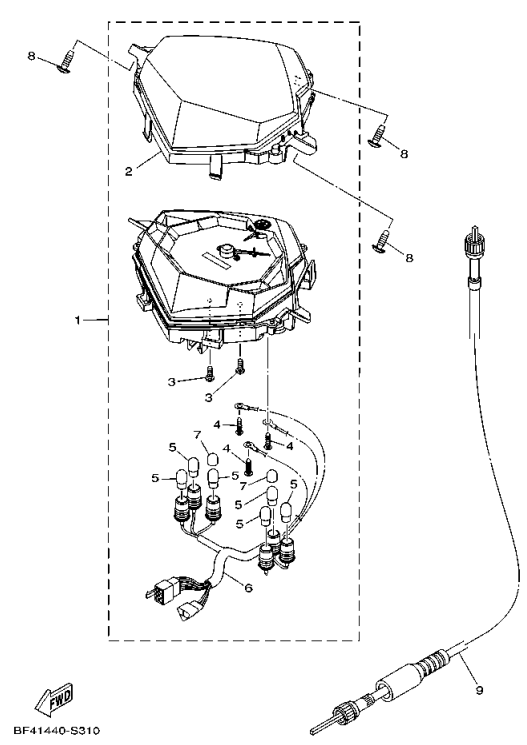 8
8
2
8
1
3
3
4
4
5
7
4
5
5
7
5
5
5
6
9
FWD
BF41440-S310