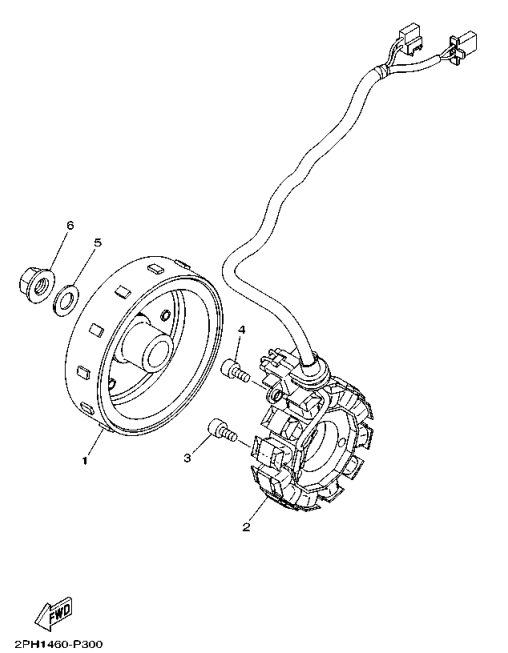 6
5
4
1
3
2
FWD
2PH1460-P300