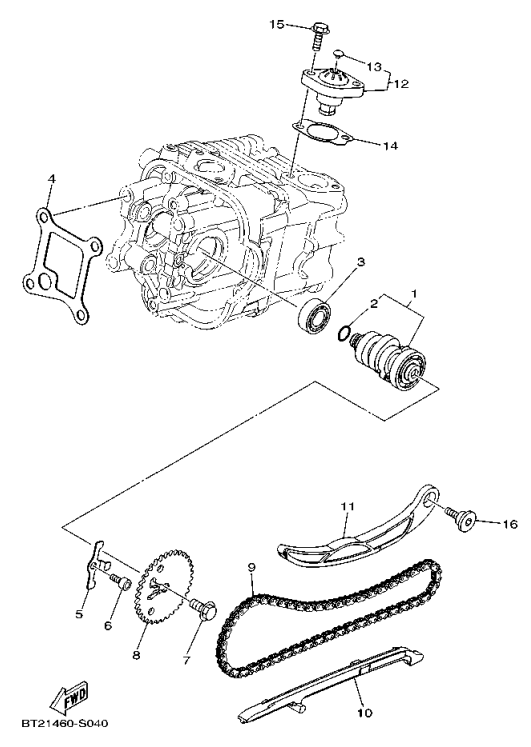 15
13
12
14
4
3
2
1
11
16
9
5
6
8
7
10
FWD
BT21460-S040